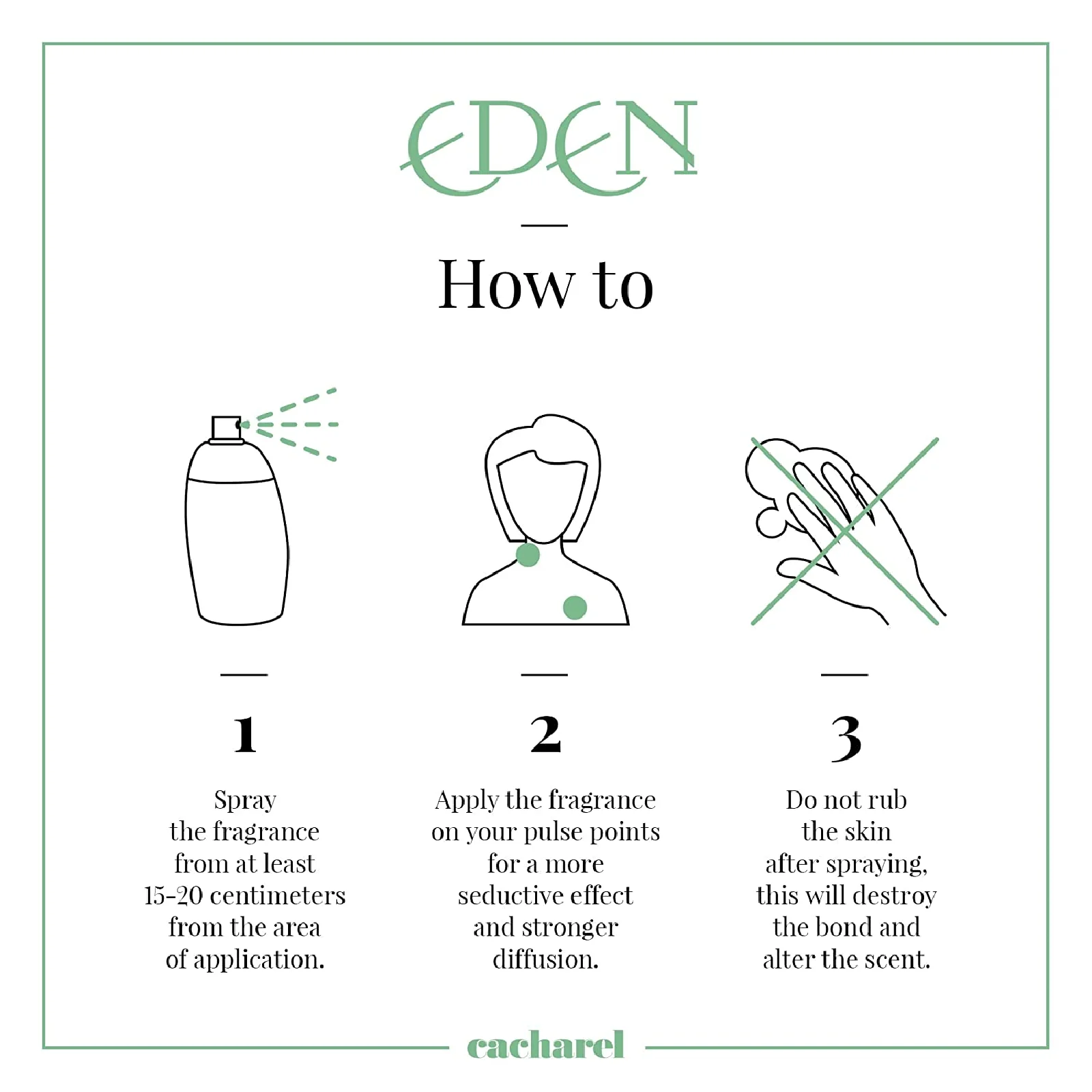 EDEN

How to

1

Spray the fragrance from at least 15-20 centimeters from the area of application.

2

Apply the fragrance on your pulse points for a more seductive effect and stronger diffusion.

3

Do not rub the skin after spraying, this will destroy the bond and alter the scent.

cacharel